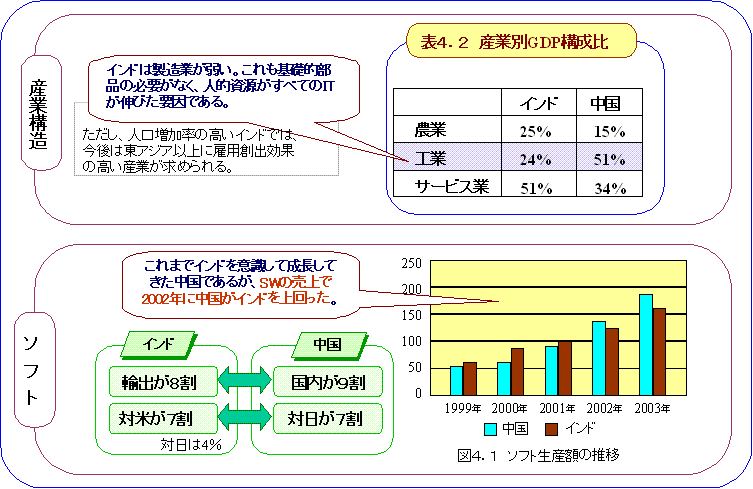 産業構造

インドは製造業が弱い。これも基礎的部品の必要がなく、人的資源がすべてのITが伸びた要因である。

ただし、人口増加率の高いインドでは、今後は東アジア以上に雇用創出効果の高い産業が求められる。

表4.2 産業別GDP構成比

| | インド | 中国 |
|---|---|---|
| 農業 | 25% | 15% |
| 工業 | 24% | 51% |
| サービス業 | 51% | 34% |

ソフト

これまでインドを意識して成長してきた中国であるが、SWの売上で2002年に中国がインドを上回った。

インド
輸出が8割
対米が7割
対日は4%

中国
国内が9割
対日が7割

250
200
150
100
50
0
1999年 2000年 2001年 2002年 2003年
中国 インド

図4.1 ソフト生産額の推移